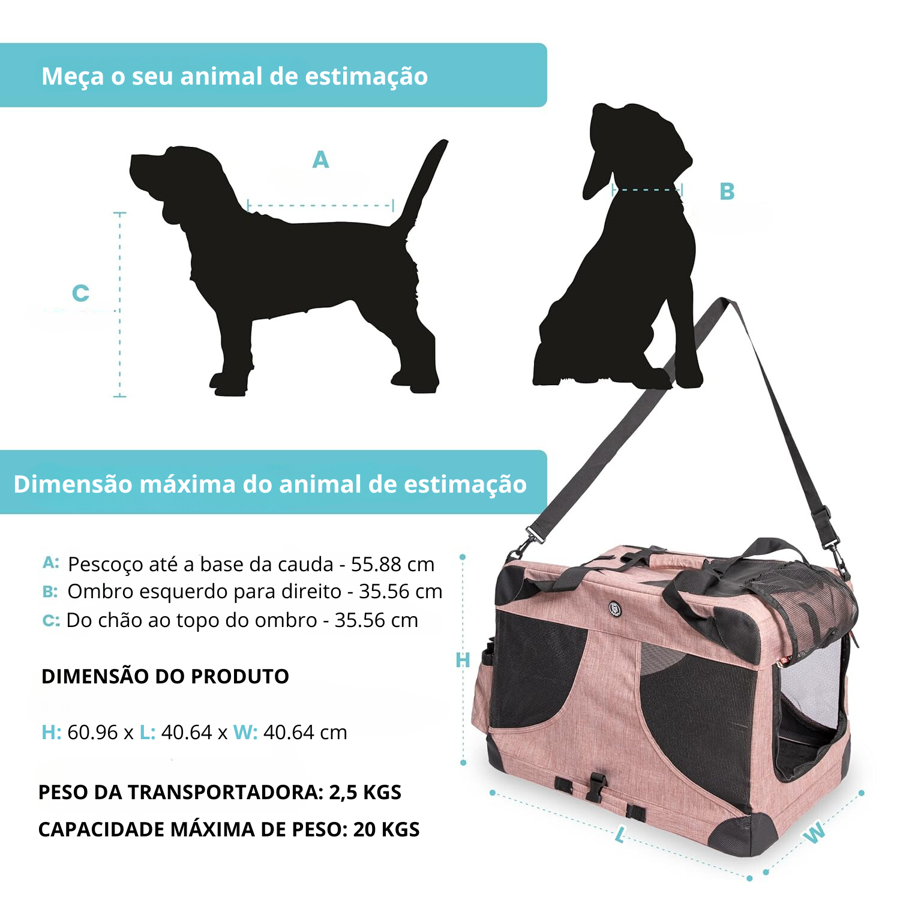 Meça o seu animal de estimação

A

B

C

Dimensão máxima do animal de estimação

A: Pescoço até a base da cauda - 55.88 cm
B: Ombro esquerdo para direito - 35.56 cm
C: Do chão ao topo do ombro - 35.56 cm

DIMENSÃO DO PRODUTO

H: 60.96 x L: 40.64 x W: 40.64 cm

PESO DA TRANSPORTADORA: 2,5 KGS
CAPACIDADE MÁXIMA DE PESO: 20 KGS

H

L

W